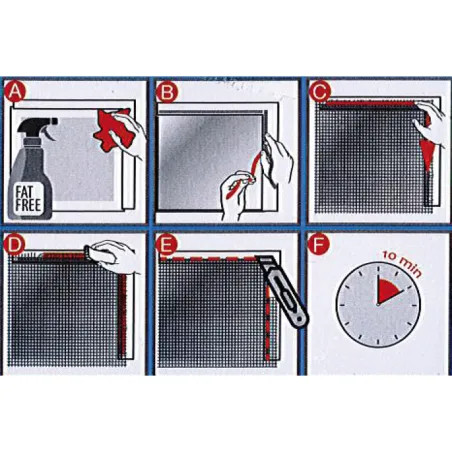 A
FAT FREE
B
C
D
E
F
10 min