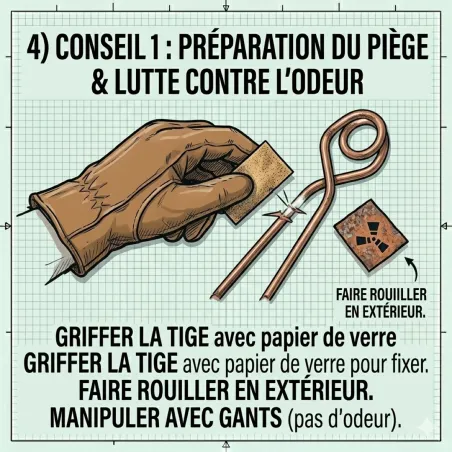 4) CONSEIL 1 : PRÉPARATION DU PIÈGE & LUTTE CONTRE L'ODEUR

FAIRE ROUIILLER EN EXTÉRIEUR.

GRIFFER LA TIGE avec papier de verre
GRIFFER LA TIGE avec papier de verre pour fixer.
FAIRE ROUILLER EN EXTÉRIEUR.
MANIPULER AVEC GANTS (pas d'odeur).